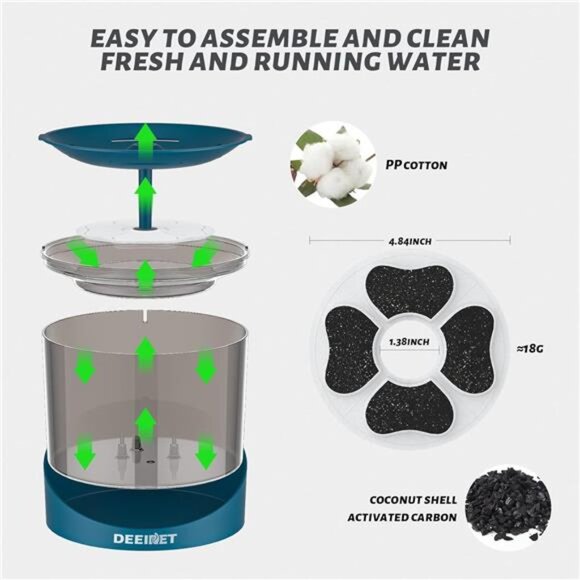 EASY TO ASSEMBLE AND CLEAN
FRESH AND RUNNING WATER

PP COTTON

4.84INCH

1.38INCH

≈18G

COCONUT SHELL
ACTIVATED CARBON

DEEIPET